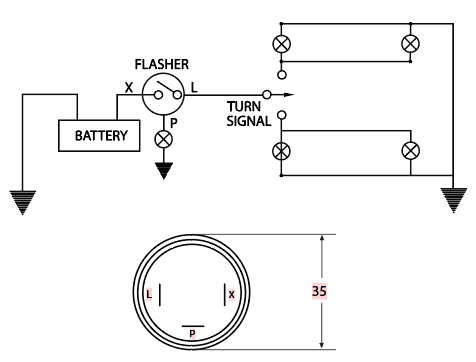 FLASHER
X
L
P
BATTERY
TURN SIGNAL
L
X
P
35